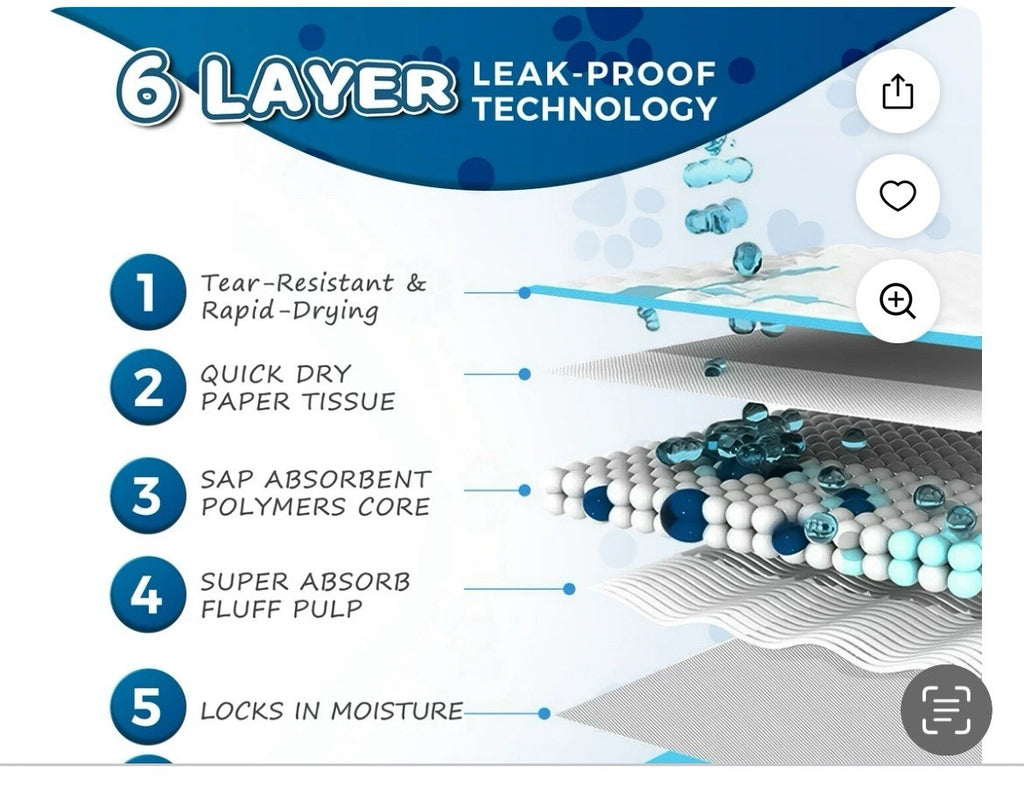 6 LAYER LEAK-PROOF TECHNOLOGY

1 Tear-Resistant & Rapid-Drying

2 QUICK DRY PAPER TISSUE

3 SAP ABSORBENT POLYMERS CORE

4 SUPER ABSORB FLUFF PULP

5 LOCKS IN MOISTURE